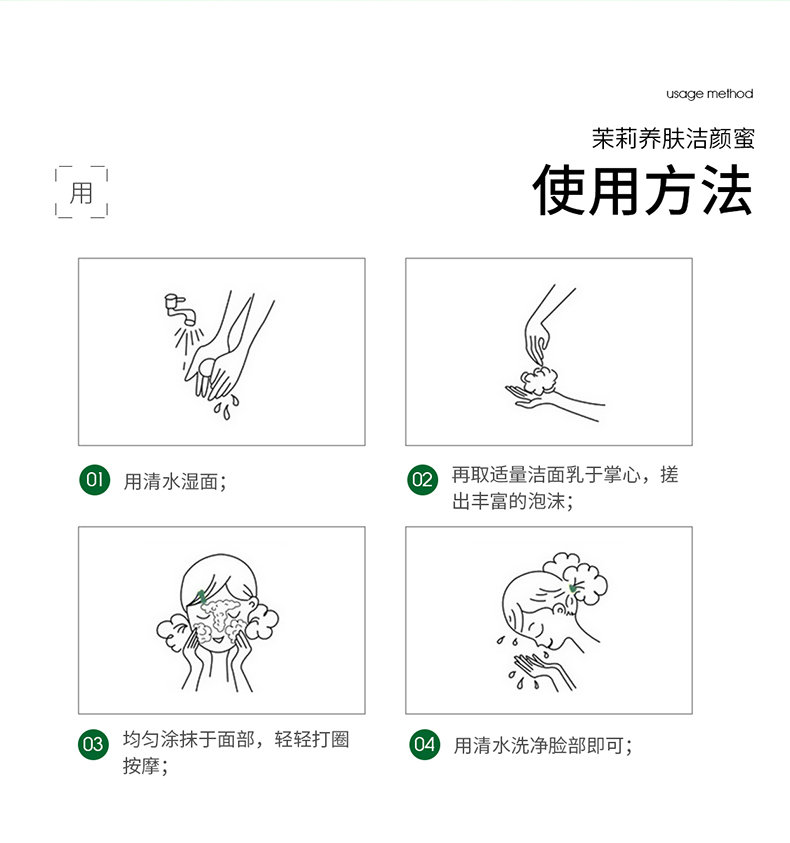 usage method

茉莉养肤洁颜蜜

用

使用方法

01 用清水湿面；

02 再取适量洁面乳于掌心，搓出丰富的泡沫；

03 均匀涂抹于面部，轻轻打圈按摩；

04 用清水洗净脸部即可；